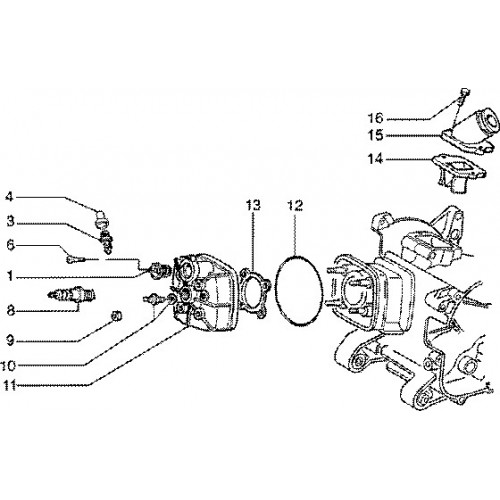 16
15
14
4
3
6
1
8
9
10
11
13
12